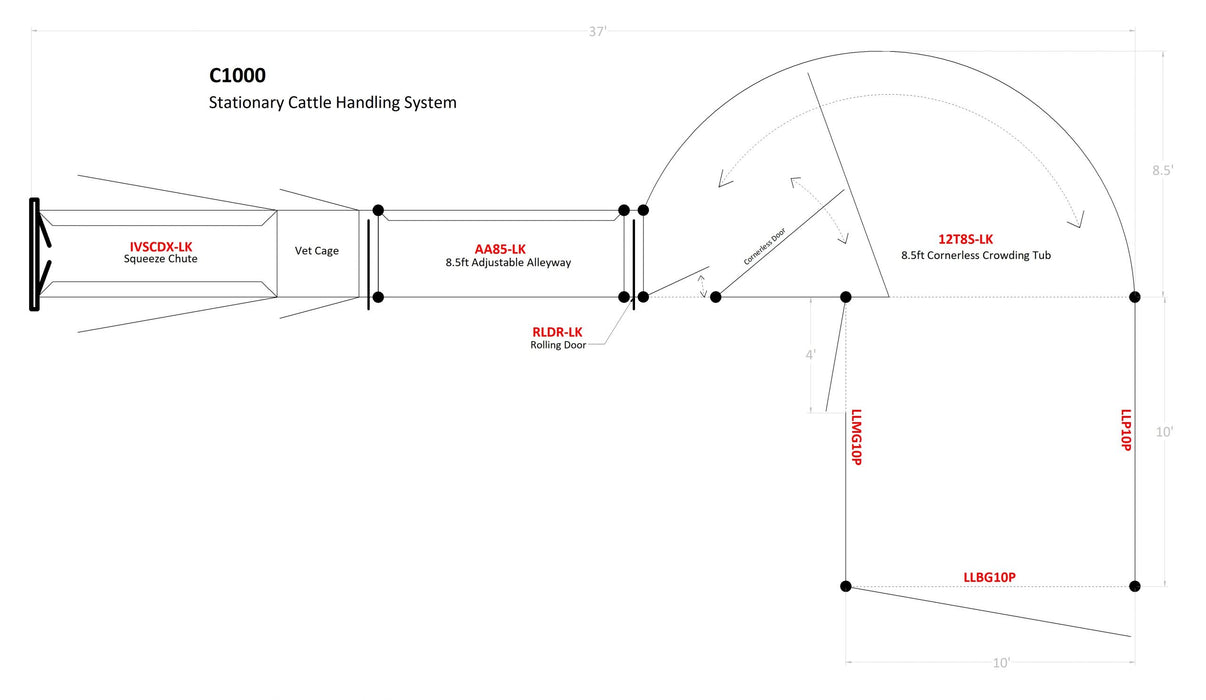 37'

C1000
Stationary Cattle Handling System

8.5'

IVSCDX-LK
Squeeze Chute

Vet Cage

AA85-LK
8.5ft Adjustable Alleyway

Cornerless Door

12T8S-LK
8.5ft Cornerless Crowding Tub

RLDR-LK
Rolling Door

4'

LLMG10P

LLP10P

10'

LLBG10P

10'